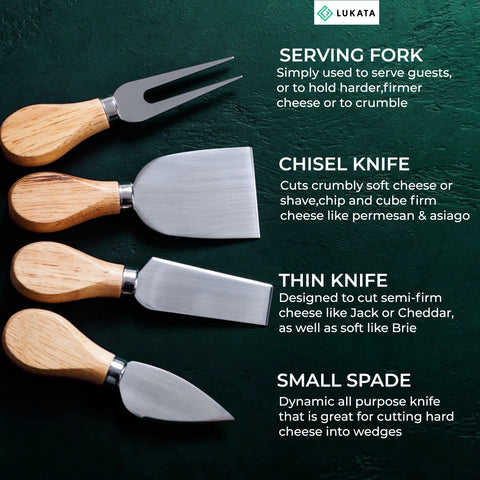 LUKATA

SERVING FORK
Simply used to serve guests, or to hold harder,firmer cheese or to crumble

CHISEL KNIFE
Cuts crumbly soft cheese or shave,chip and cube firm cheese like permesan & asiago

THIN KNIFE
Designed to cut semi-firm cheese like Jack or Cheddar, as well as soft like Brie

SMALL SPADE
Dynamic all purpose knife that is great for cutting hard cheese into wedges